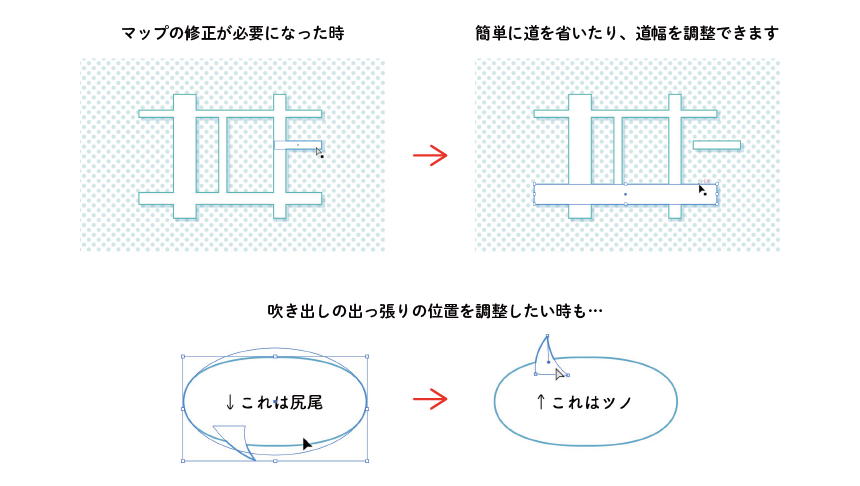 マップの修正が必要になった時

簡単に道を省いたり、道幅を調整できます

吹き出しの出っ張りの位置を調整したい時も…

↓これは尻尾

↑これはツノ